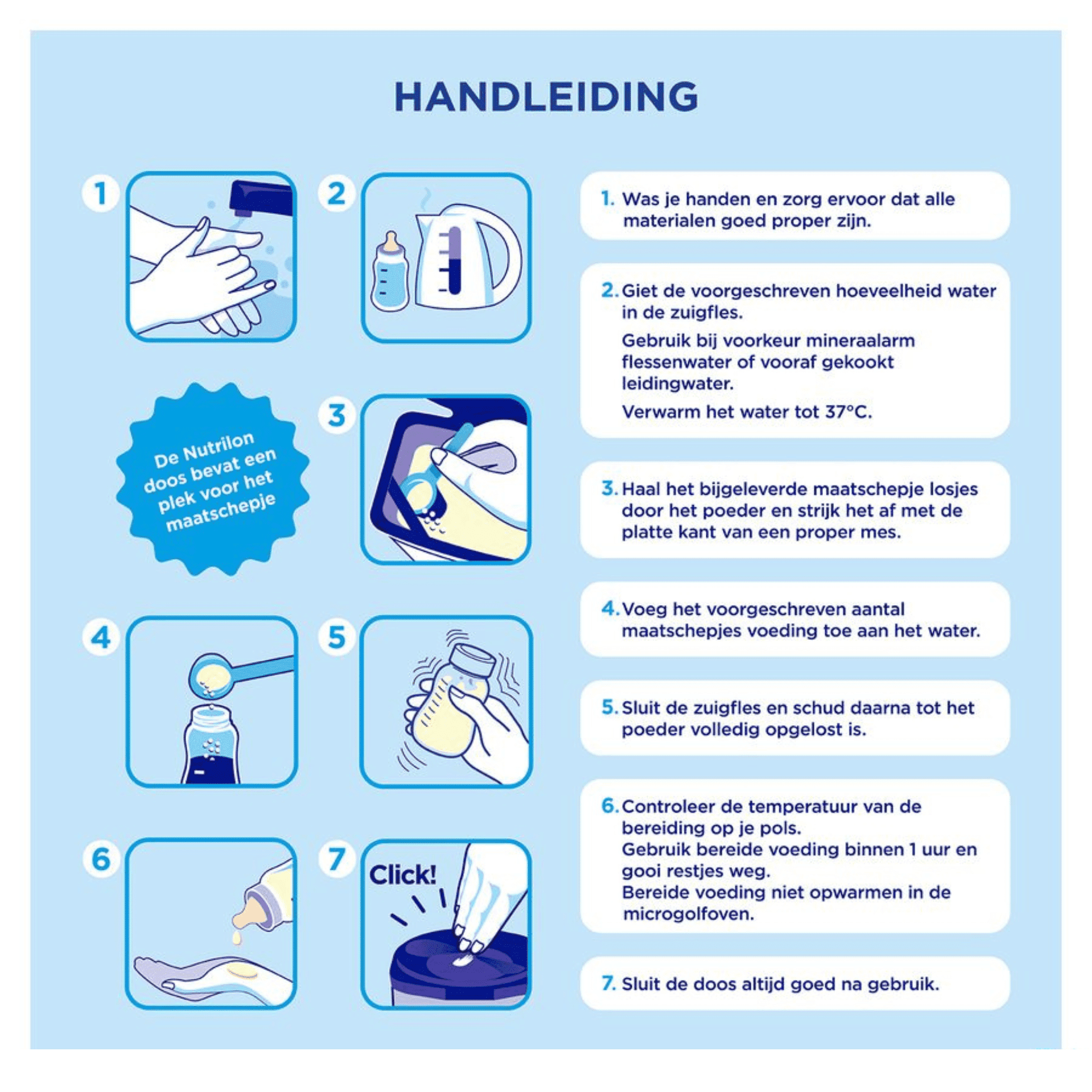 HANDLEIDING

1

2

De Nutrilon doos bevat een plek voor het maatschepje

3

4

5

6

7

Click!

1. Was je handen en zorg ervoor dat alle materialen goed proper zijn.

2. Giet de voorgeschreven hoeveelheid water in de zuigfles.
Gebruik bij voorkeur mineraalarm flessenwater of vooraf gekookt leidingwater.
Verwarm het water tot 37°C.

3. Haal het bijgeleverde maatschepje losjes door het poeder en strijk het af met de platte kant van een proper mes.

4. Voeg het voorgeschreven aantal maatschepjes voeding toe aan het water.

5. Sluit de zuigfles en schud daarna tot het poeder volledig opgelost is.

6. Controleer de temperatuur van de bereiding op je pols.
Gebruik bereide voeding binnen 1 uur en gooi restjes weg.
Bereide voeding niet opwarmen in de microgolfoven.

7. Sluit de doos altijd goed na gebruik.